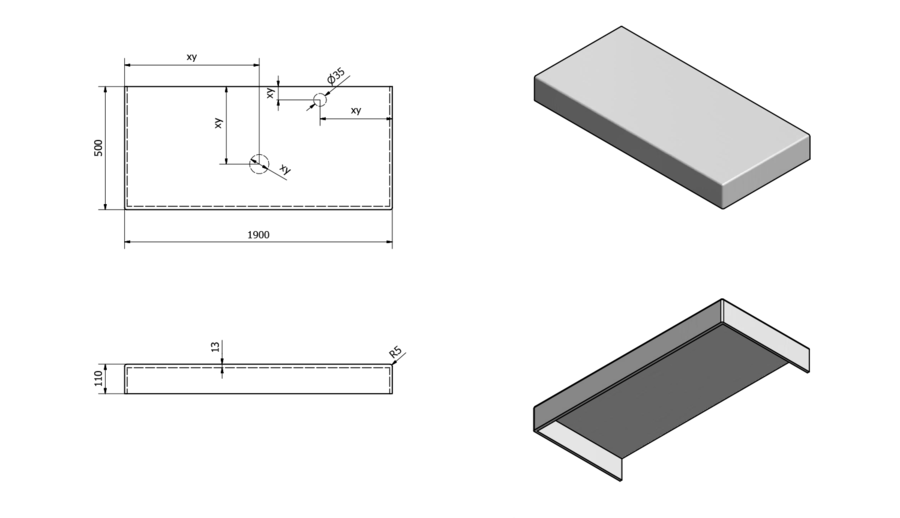 xy
xy
Ø35
xy
xy
xy
500
1900
13
R5
110