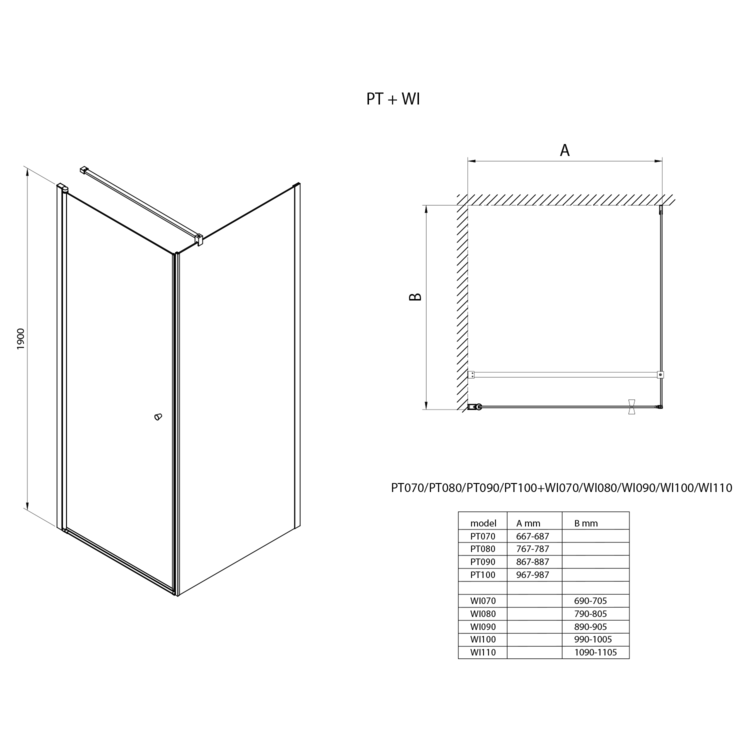 PT + WI

1900

A

B

PT070/PT080/PT090/PT100+WI070/WI080/WI090/WI100/WI110

| model | A mm | B mm |
|---|---|---|
| PT070 | 667-687 | |
| PT080 | 767-787 | |
| PT090 | 867-887 | |
| PT100 | 967-987 | |
| | | |
| WI070 | | 690-705 |
| WI080 | | 790-805 |
| WI090 | | 890-905 |
| WI100 | | 990-1005 |
| WI110 | | 1090-1105 |