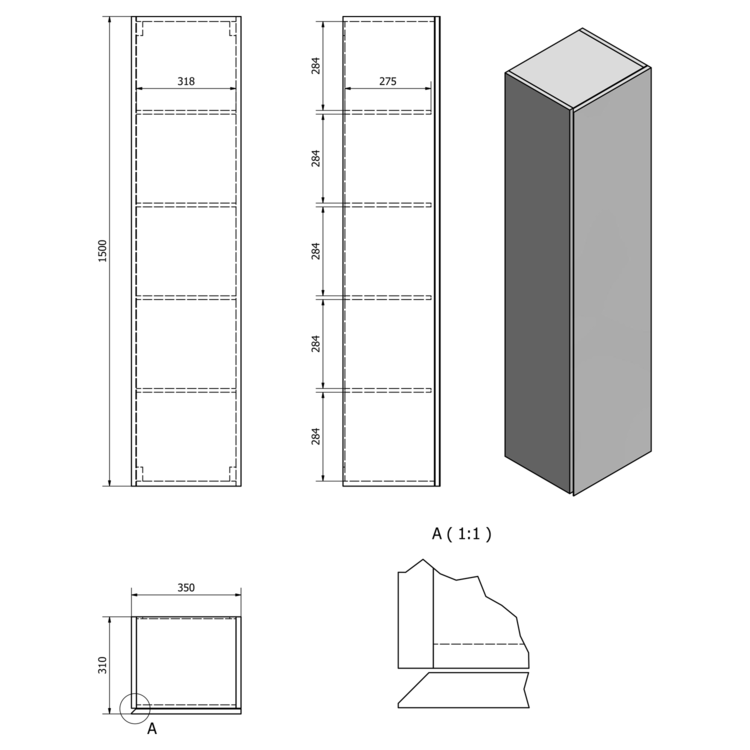 1500

318

284

275

284

284

284

284

A ( 1:1 )

350

310

A