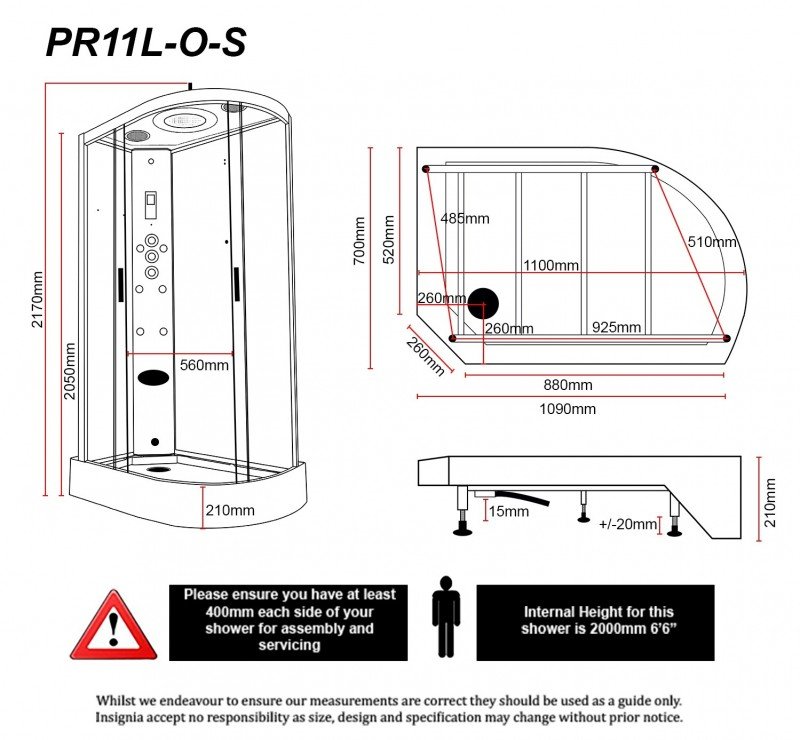 PR11L-O-S

2170mm
2050mm
560mm
210mm

700mm
520mm
485mm
510mm
1100mm
260mm
260mm
925mm
260mm
880mm
1090mm

15mm
+/-20mm
210mm

!

Please ensure you have at least 400mm each side of your shower for assembly and servicing

Internal Height for this shower is 2000mm 6'6"

Whilst we endeavour to ensure our measurements are correct they should be used as a guide only. Insignia accept no responsibility as size, design and specification may change without prior notice.