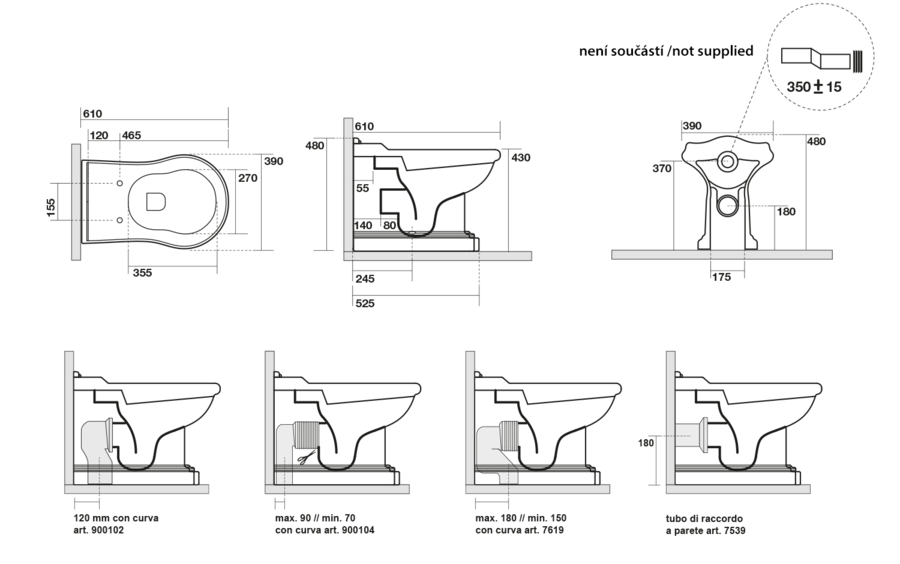 není součástí /not supplied

350 ± 15

610
120 465
390
270
155
355

610
480
430
55
140 80
245
525

390
480
370
180
175

120 mm con curva
art. 900102

max. 90 // min. 70
con curva art. 900104

max. 180 // min. 150
con curva art. 7619

180
tubo di raccordo
a parete art. 7539